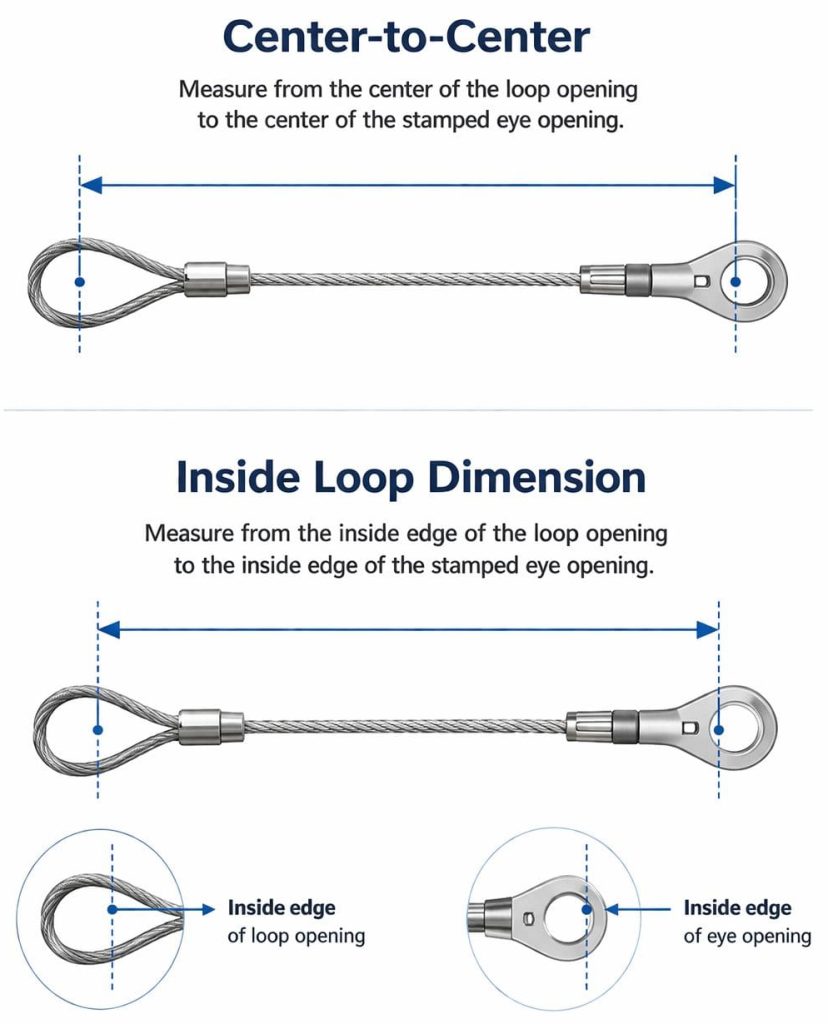 Center-to-Center

Measure from the center of the loop opening to the center of the stamped eye opening.

Inside Loop Dimension

Measure from the inside edge of the loop opening to the inside edge of the stamped eye opening.

Inside edge
of loop opening

Inside edge
of eye opening